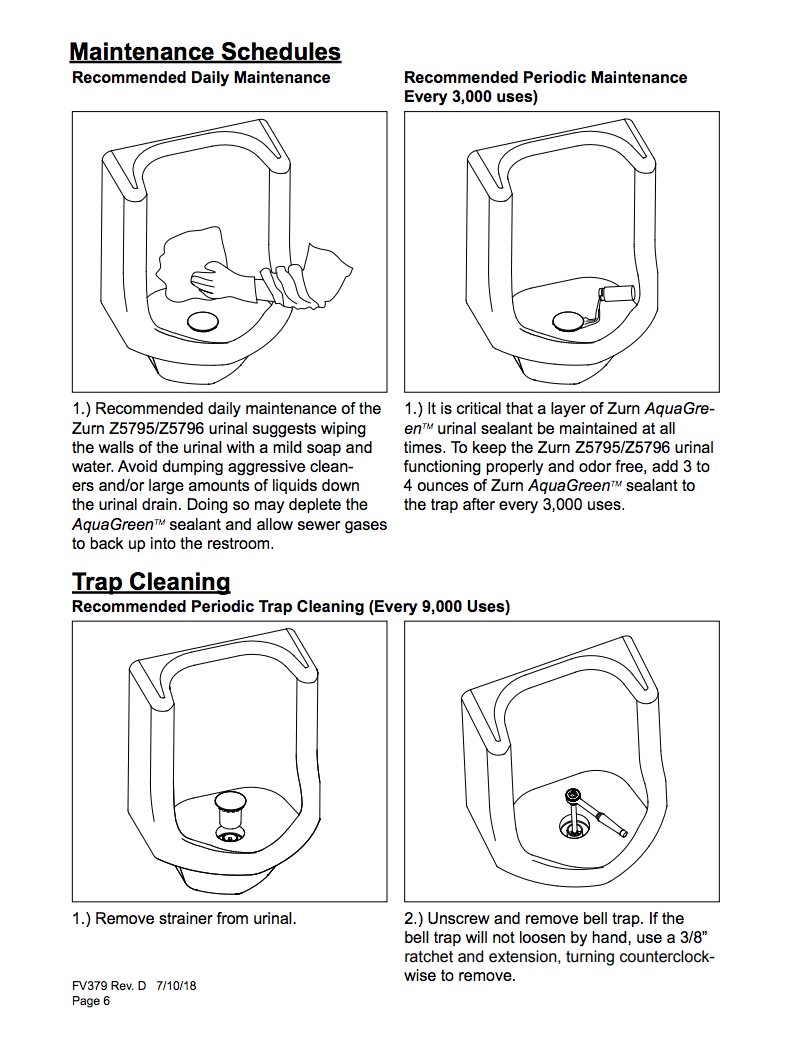 Maintenance Schedules

Recommended Daily Maintenance

1.) Recommended daily maintenance of the Zurn Z5795/Z5796 urinal suggests wiping the walls of the urinal with a mild soap and water. Avoid dumping aggressive cleaners and/or large amounts of liquids down the urinal drain. Doing so may deplete the AquaGreen™ sealant and allow sewer gases to back up into the restroom.

Recommended Periodic Maintenance Every 3,000 uses)

1.) It is critical that a layer of Zurn AquaGreen™ urinal sealant be maintained at all times. To keep the Zurn Z5795/Z5796 urinal functioning properly and odor free, add 3 to 4 ounces of Zurn AquaGreen™ sealant to the trap after every 3,000 uses.

Trap Cleaning

Recommended Periodic Trap Cleaning (Every 9,000 Uses)

1.) Remove strainer from urinal.

2.) Unscrew and remove bell trap. If the bell trap will not loosen by hand, use a 3/8" ratchet and extension, turning counterclockwise to remove.

FV379 Rev. D 7/10/18
Page 6