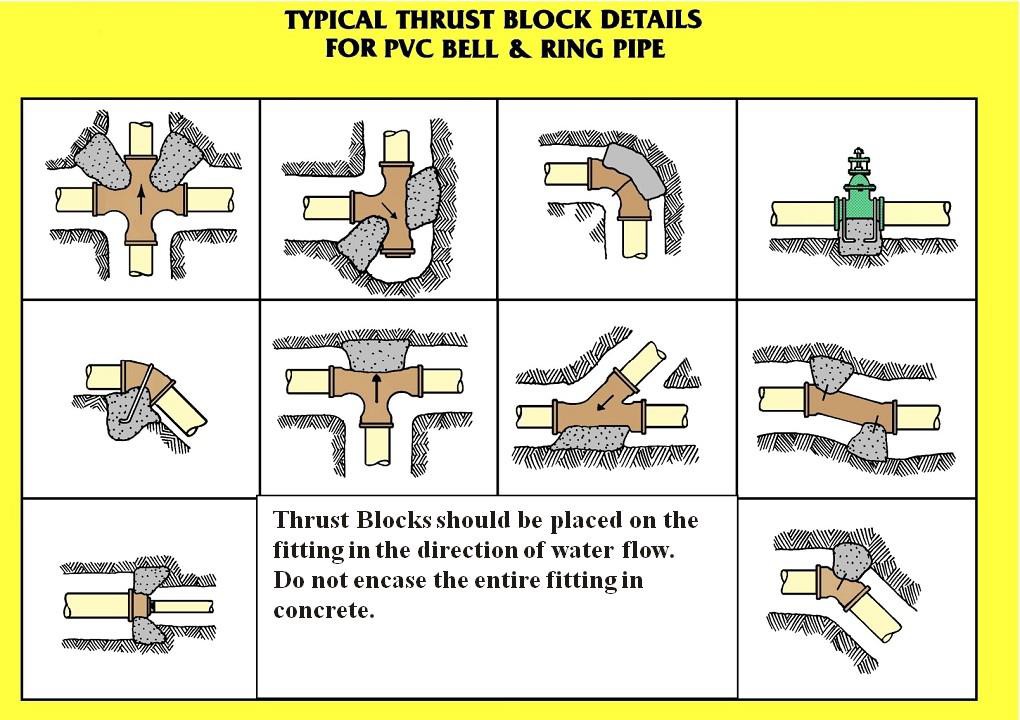 TYPICAL THRUST BLOCK DETAILS
FOR PVC BELL & RING PIPE

Thrust Blocks should be placed on the fitting in the direction of water flow. Do not encase the entire fitting in concrete.