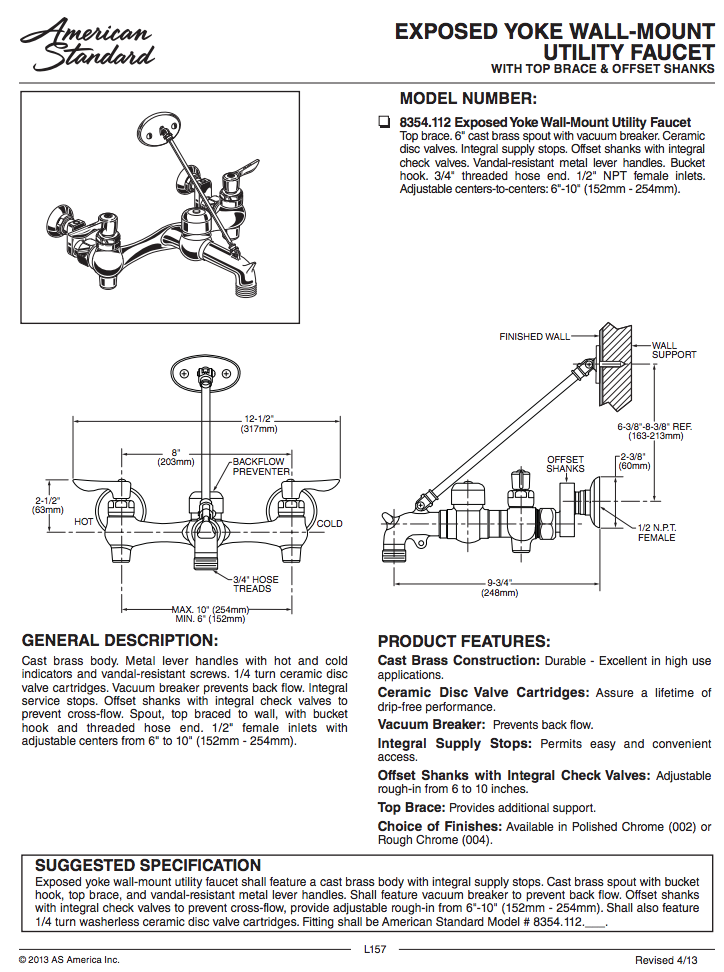 American Standard

EXPOSED YOKE WALL-MOUNT UTILITY FAUCET
WITH TOP BRACE & OFFSET SHANKS

MODEL NUMBER:

❑ 8354.112 Exposed Yoke Wall-Mount Utility Faucet
Top brace. 6" cast brass spout with vacuum breaker. Ceramic disc valves. Integral supply stops. Offset shanks with integral check valves. Vandal-resistant metal lever handles. Bucket hook. 3/4" threaded hose end. 1/2" NPT female inlets. Adjustable centers-to-centers: 6"-10" (152mm - 254mm).

12-1/2"
(317mm)
8"
(203mm)
BACKFLOW PREVENTER
2-1/2"
(63mm)
HOT
COLD
3/4" HOSE TREADS
MAX. 10" (254mm)
MIN. 6" (152mm)

FINISHED WALL
WALL SUPPORT
6-3/8"-8-3/8" REF.
(163-213mm)
OFFSET SHANKS
2-3/8"
(60mm)
1/2 N.P.T. FEMALE
9-3/4"
(248mm)

GENERAL DESCRIPTION:
Cast brass body. Metal lever handles with hot and cold indicators and vandal-resistant screws. 1/4 turn ceramic disc valve cartridges. Vacuum breaker prevents back flow. Integral service stops. Offset shanks with integral check valves to prevent cross-flow. Spout, top braced to wall, with bucket hook and threaded hose end. 1/2" female inlets with adjustable centers from 6" to 10" (152mm - 254mm).

PRODUCT FEATURES:
Cast Brass Construction: Durable - Excellent in high use applications.
Ceramic Disc Valve Cartridges: Assure a lifetime of drip-free performance.
Vacuum Breaker: Prevents back flow.
Integral Supply Stops: Permits easy and convenient access.
Offset Shanks with Integral Check Valves: Adjustable rough-in from 6 to 10 inches.
Top Brace: Provides additional support.
Choice of Finishes: Available in Polished Chrome (002) or Rough Chrome (004).

SUGGESTED SPECIFICATION
Exposed yoke wall-mount utility faucet shall feature a cast brass body with integral supply stops. Cast brass spout with bucket hook, top brace, and vandal-resistant metal lever handles. Shall feature vacuum breaker to prevent back flow. Offset shanks with integral check valves to prevent cross-flow, provide adjustable rough-in from 6"-10" (152mm - 254mm). Shall also feature 1/4 turn washerless ceramic disc valve cartridges. Fitting shall be American Standard Model # 8354.112.___.

© 2013 AS America Inc.
L157
Revised 4/13