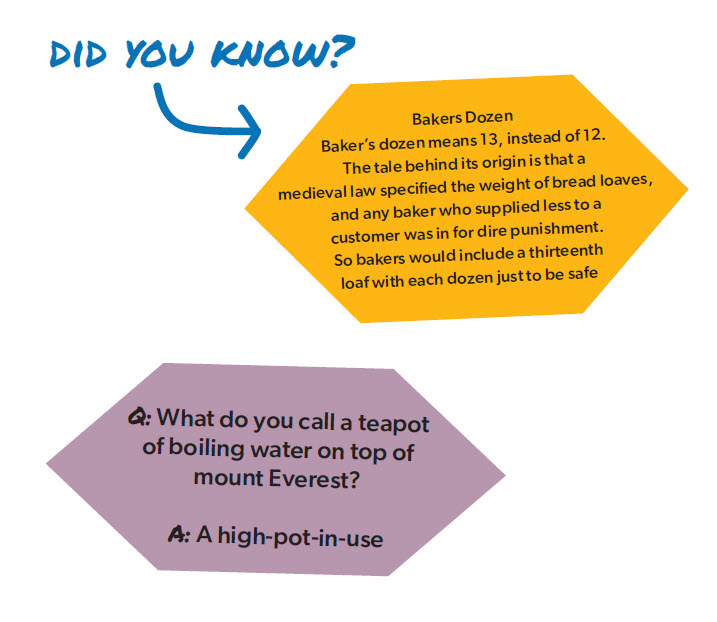 DID YOU KNOW?

Bakers Dozen

Baker's dozen means 13, instead of 12. The tale behind its origin is that a medieval law specified the weight of bread loaves, and any baker who supplied less to a customer was in for dire punishment. So bakers would include a thirteenth loaf with each dozen just to be safe

Q: What do you call a teapot of boiling water on top of mount Everest?

A: A high-pot-in-use