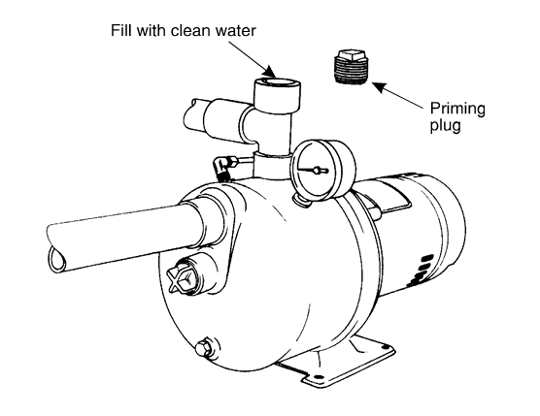 Fill with clean water

Priming plug