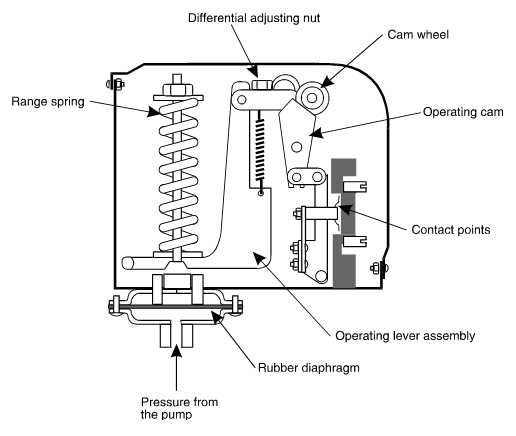 Differential adjusting nut

Cam wheel

Range spring

Operating cam

Contact points

Operating lever assembly

Rubber diaphragm

Pressure from the pump