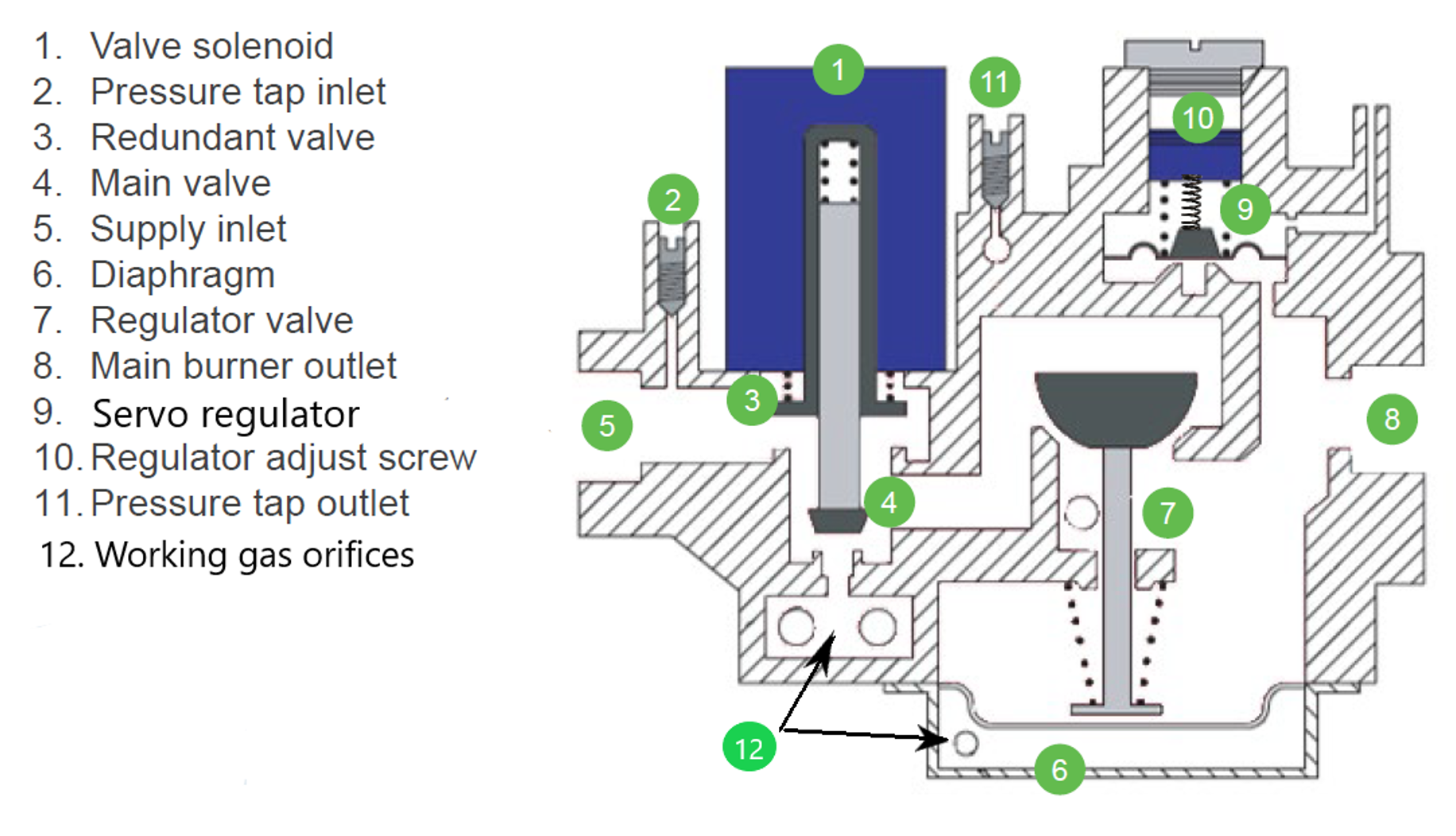 1. Valve solenoid
2. Pressure tap inlet
3. Redundant valve
4. Main valve
5. Supply inlet
6. Diaphragm
7. Regulator valve
8. Main burner outlet
9. Servo regulator
10. Regulator adjust screw
11. Pressure tap outlet
12. Working gas orifices

1
11
10
2
9
3
5
8
4
7
12
6